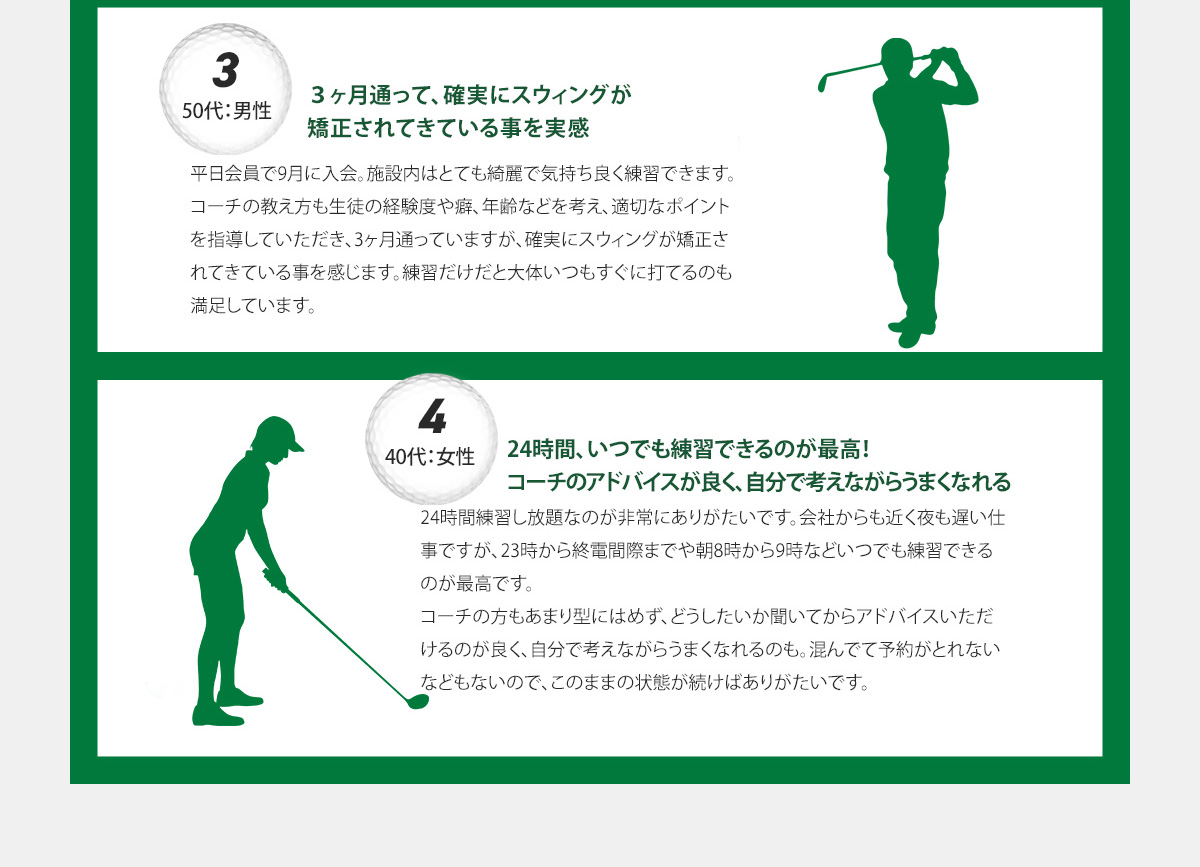 3
50代：男性

３ヶ月通って、確実にスウィングが矯正されてきている事を実感

平日会員で9月に入会。施設内はとても綺麗で気持ち良く練習できます。コーチの教え方も生徒の経験度や癖、年齢などを考え、適切なポイントを指導していただき、3ヶ月通っていますが、確実にスウィングが矯正されてきている事を感じます。練習だけだと大体いつもすぐに打てるのも満足しています。

4
40代：女性

24時間、いつでも練習できるのが最高！
コーチのアドバイスが良く、自分で考えながらうまくなれる

24時間練習し放題なのが非常にありがたいです。会社からも近く夜も遅い仕事ですが、23時から終電間際までや朝8時から9時などいつでも練習できるのが最高です。
コーチの方もあまり型にはめず、どうしたいか聞いてからアドバイスいただけるのが良く、自分で考えながらうまくなれるのも。混んでて予約がとれないなどもないので、このままの状態が続けばありがたいです。